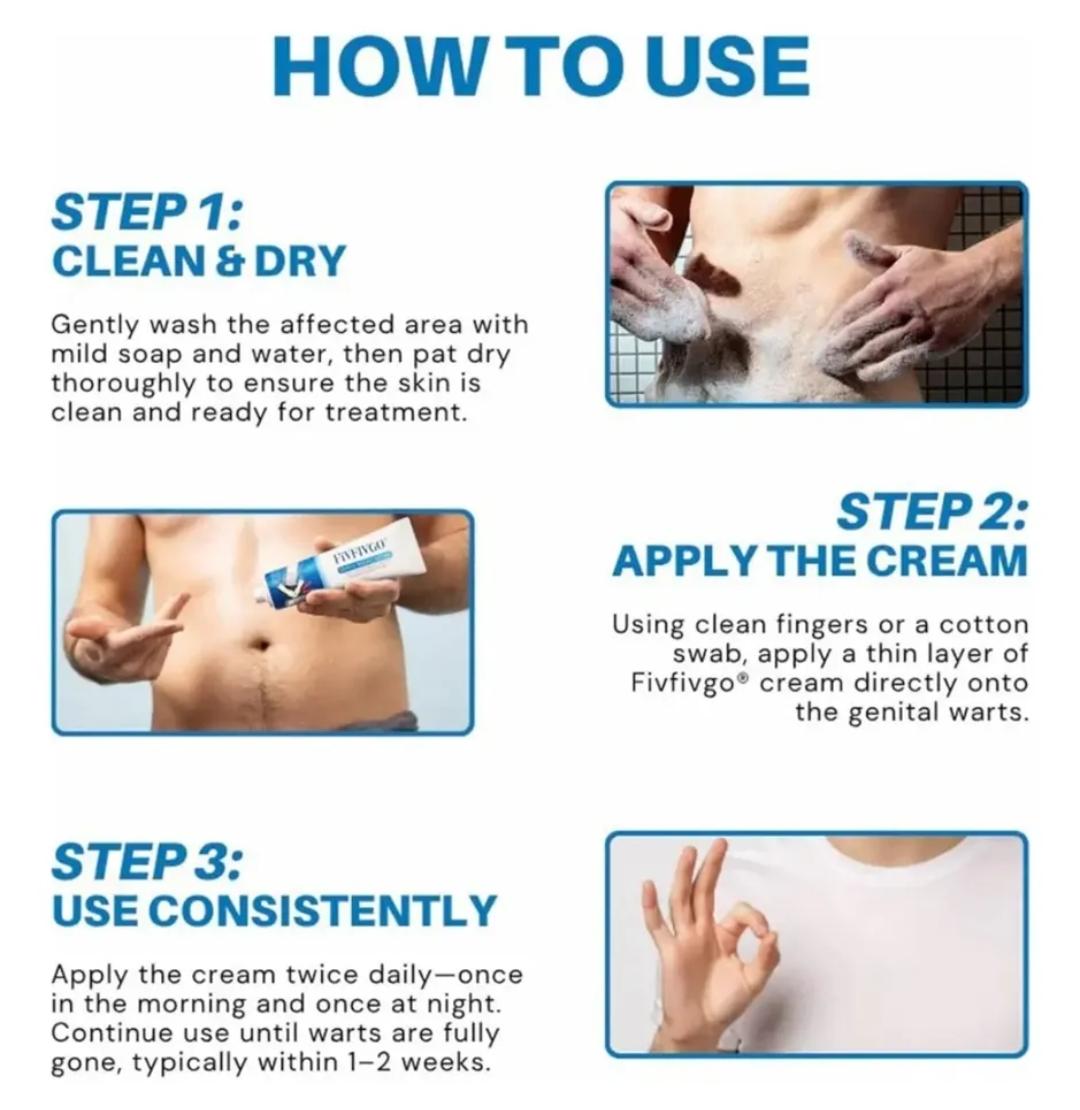 HOW TO USE

STEP 1:
CLEAN & DRY

Gently wash the affected area with mild soap and water, then pat dry thoroughly to ensure the skin is clean and ready for treatment.

FIVFIVGO

STEP 2:
APPLY THE CREAM

Using clean fingers or a cotton swab, apply a thin layer of Fivfivgo® cream directly onto the genital warts.

STEP 3:
USE CONSISTENTLY

Apply the cream twice daily—once in the morning and once at night. Continue use until warts are fully gone, typically within 1–2 weeks.